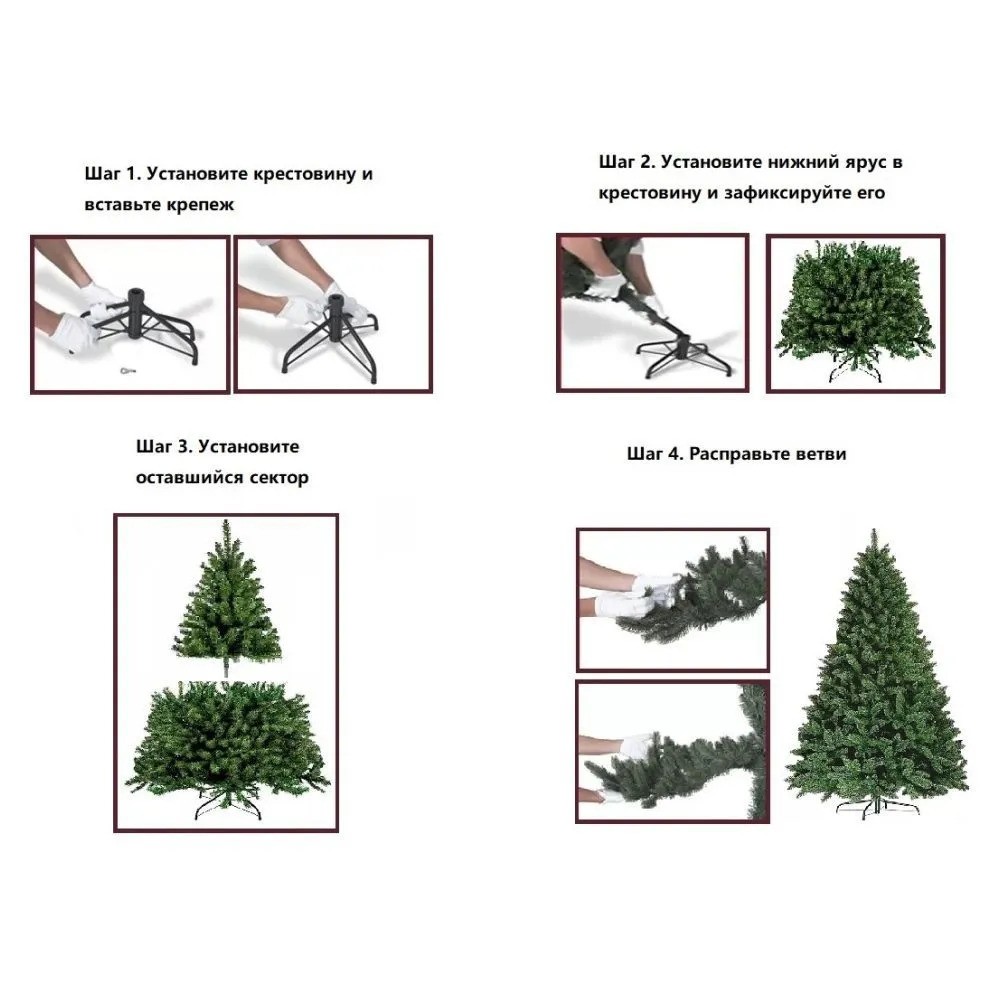 Шаг 1. Установите крестовину и вставьте крепеж

Шаг 2. Установите нижний ярус в крестовину и зафиксируйте его

Шаг 3. Установите оставшийся сектор

Шаг 4. Расправьте ветви