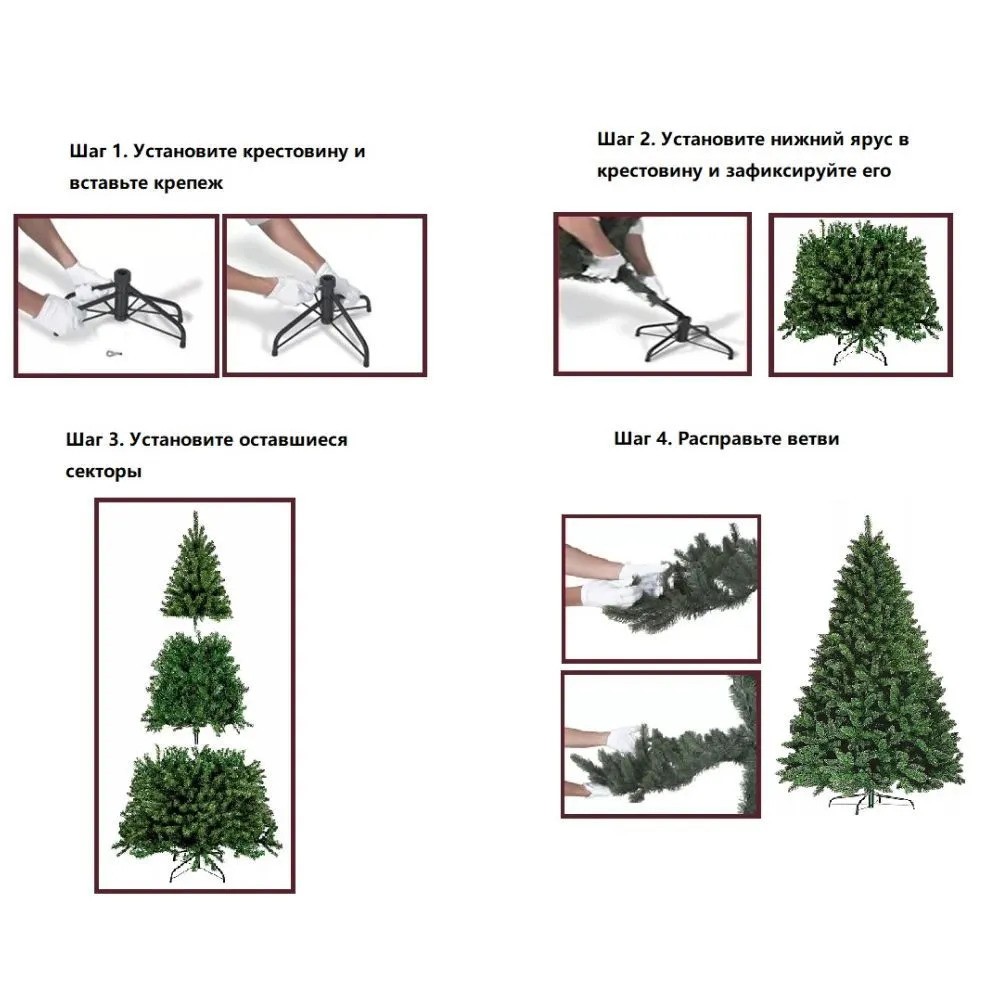 Шаг 1. Установите крестовину и вставьте крепеж

Шаг 2. Установите нижний ярус в крестовину и зафиксируйте его

Шаг 3. Установите оставшиеся секторы

Шаг 4. Расправьте ветви